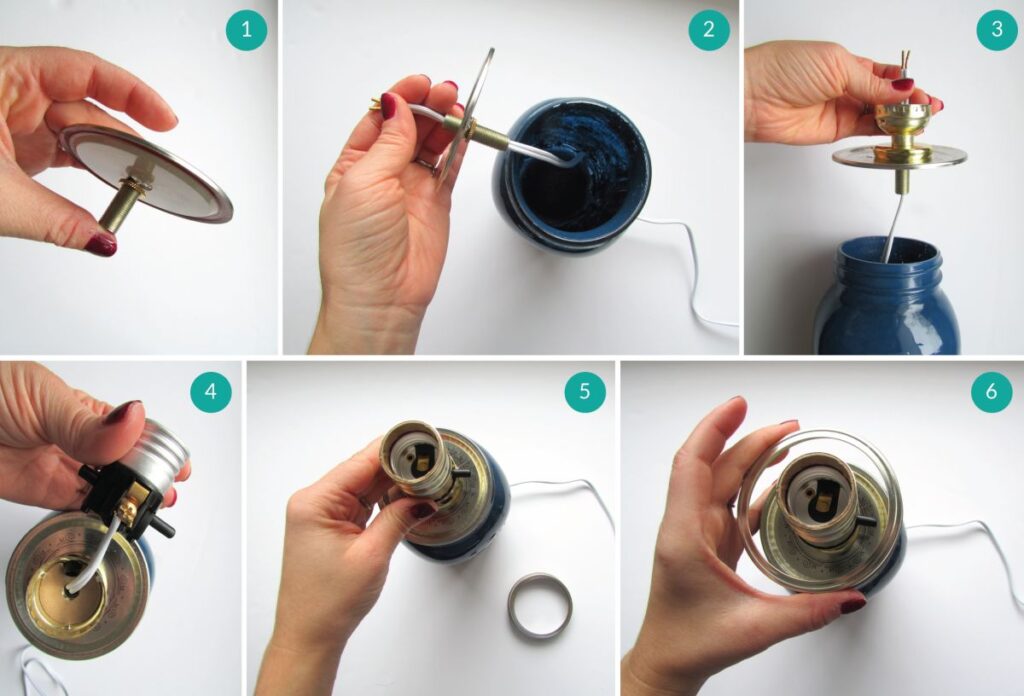 1

2

3

4

5

6