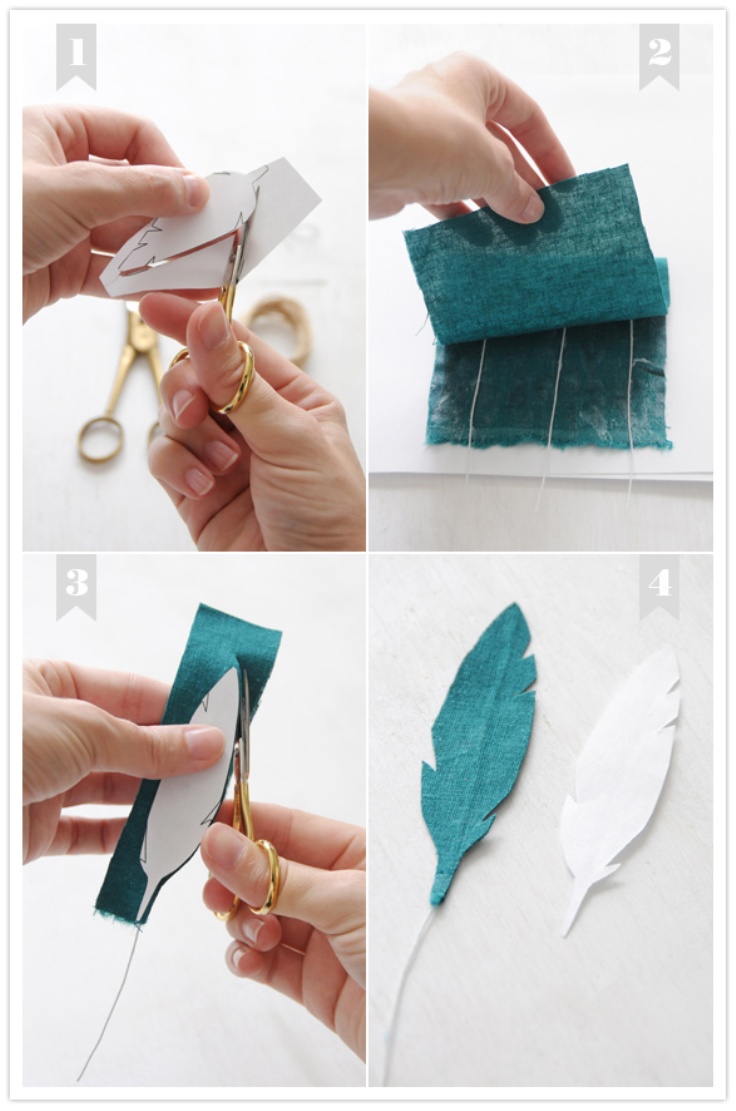 1

2

3

4