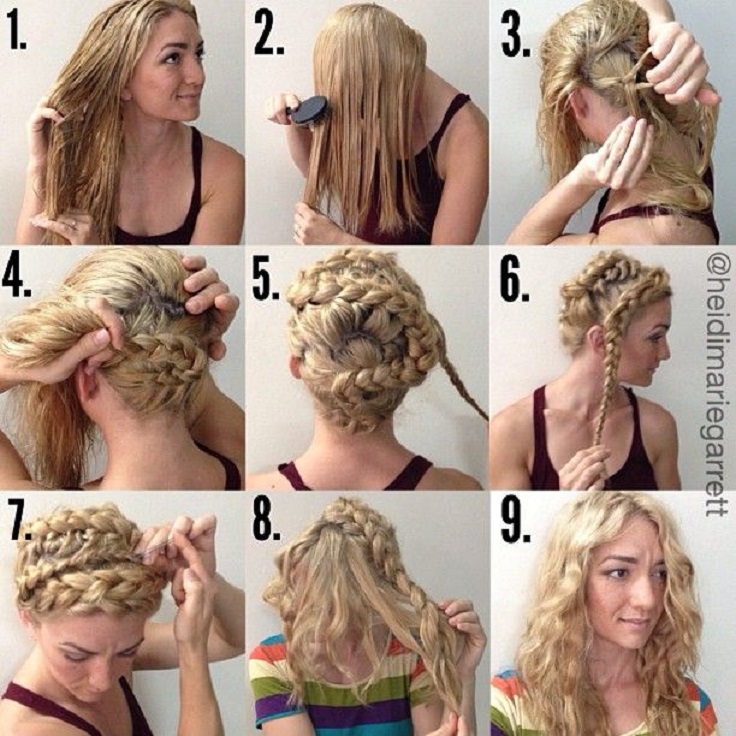 1.
2.
3.
4.
5.
6.
@heidimariegarrett
7.
8.
9.