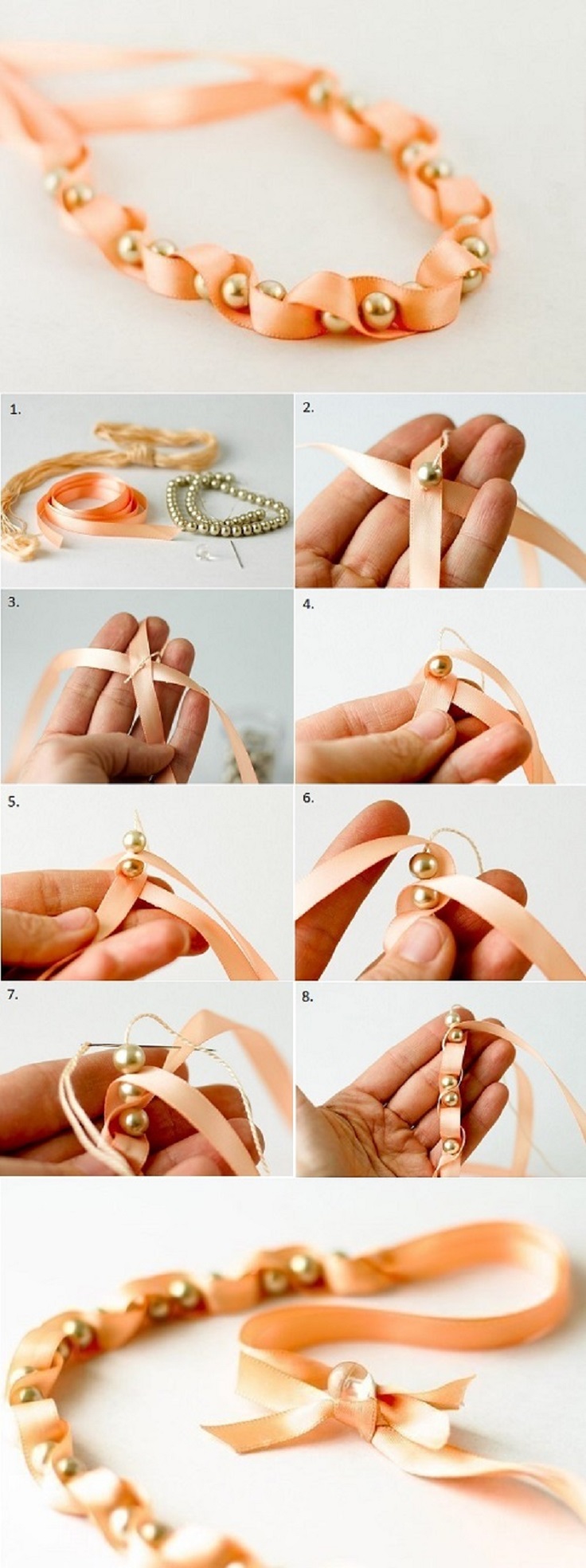 1.

2.

3.

4.

5.

6.

7.

8.